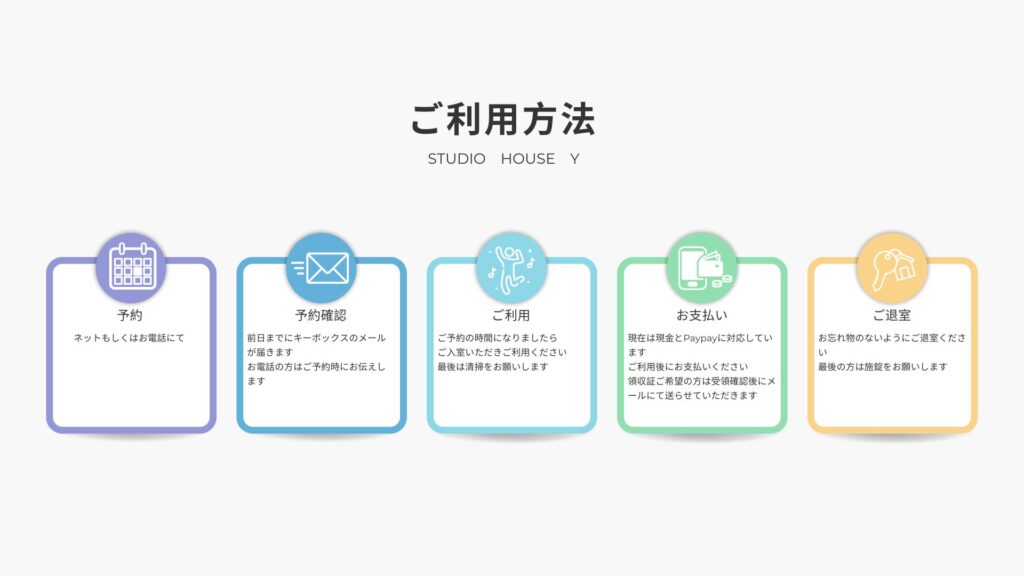 ご利用方法

STUDIO HOUSE Y

予約

ネットもしくはお電話にて

予約確認

前日までにキーボックスのメールが届きます
お電話の方はご予約時にお伝えします

ご利用

ご予約の時間になりましたら
ご入室いただきご利用ください
最後は清掃をお願いします

お支払い

現在は現金とPaypayに対応しています
ご利用後にお支払いください
領収証ご希望の方は受領確認後にメールにて送らせていただきます

ご退室

お忘れ物のないようにご退室ください
最後の方は施錠をお願いします