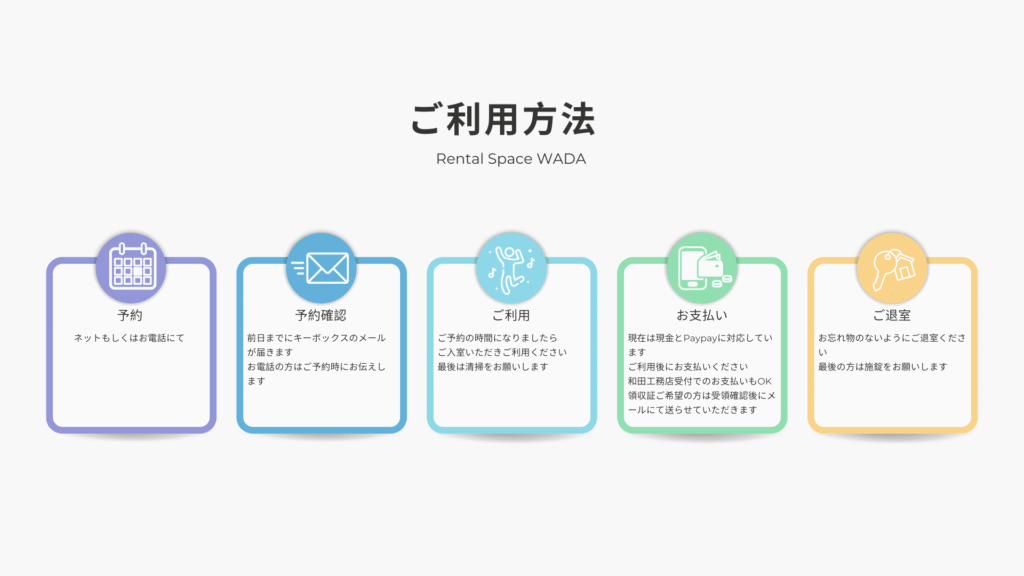 ご利用方法

Rental Space WADA

予約

ネットもしくはお電話にて

予約確認

前日までにキーボックスのメールが届きます
お電話の方はご予約時にお伝えします

ご利用

ご予約の時間になりましたら
ご入室いただきご利用ください
最後は清掃をお願いします

お支払い

現在は現金とPaypayに対応しています
ご利用後にお支払いください
和田工務店受付でのお支払いもOK
領収証ご希望の方は受領確認後にメールにて送らせていただきます

ご退室

お忘れ物のないようにご退室ください
最後の方は施錠をお願いします